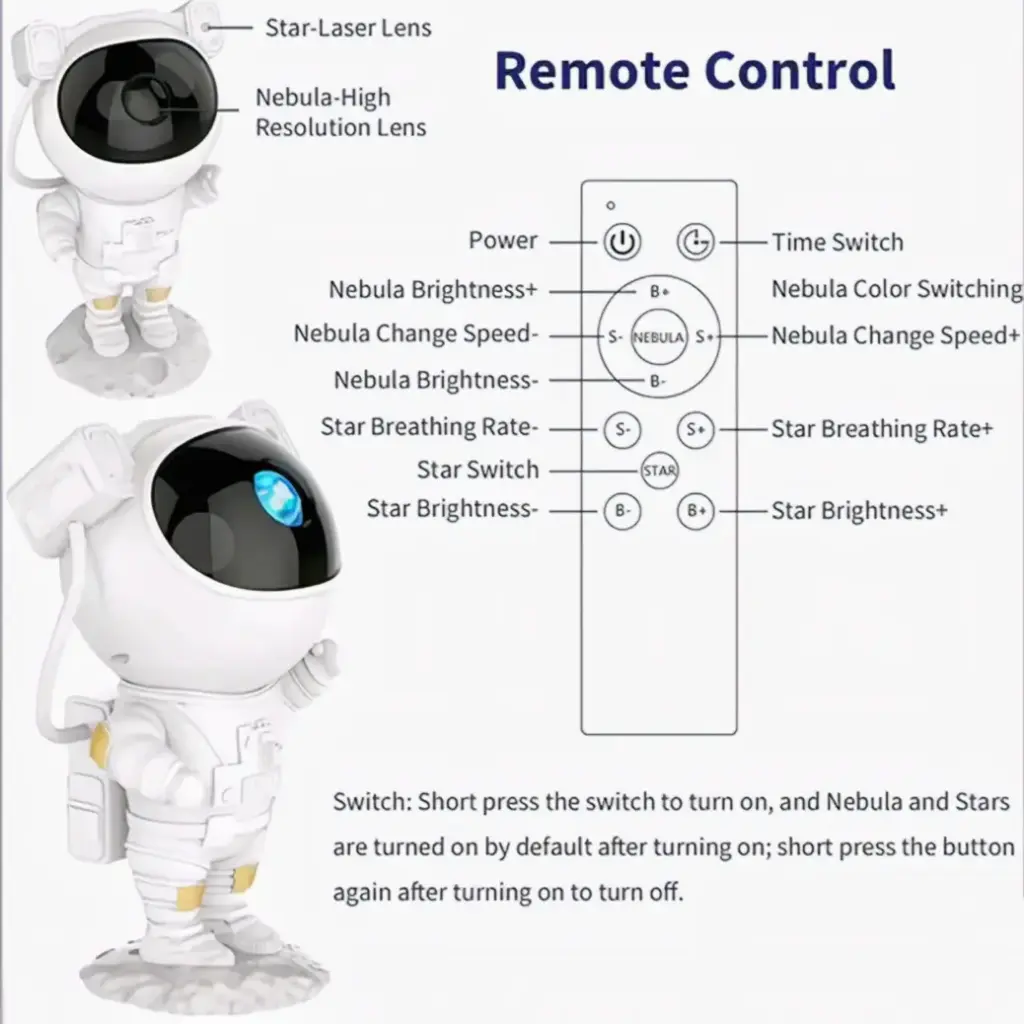 Star-Laser Lens

Nebula-High Resolution Lens

Remote Control

Power

Time Switch

Nebula Brightness+

B+

Nebula Color Switching

Nebula Change Speed-

S-

NEBULA

S+

Nebula Change Speed+

Nebula Brightness-

B-

Star Breathing Rate-

S-

S+

Star Breathing Rate+

Star Switch

STAR

Star Brightness-

B-

B+

Star Brightness+

Switch: Short press the switch to turn on, and Nebula and Stars are turned on by default after turning on; short press the button again after turning on to turn off.